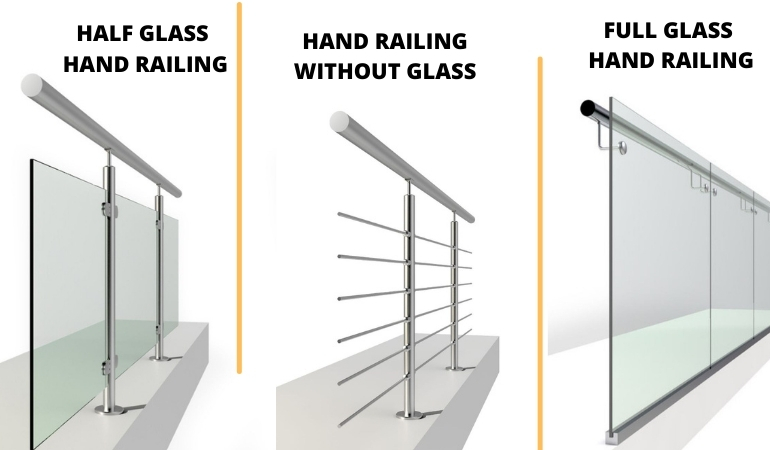 HALF GLASS
HAND RAILING

HAND RAILING
WITHOUT GLASS

FULL GLASS
HAND RAILING